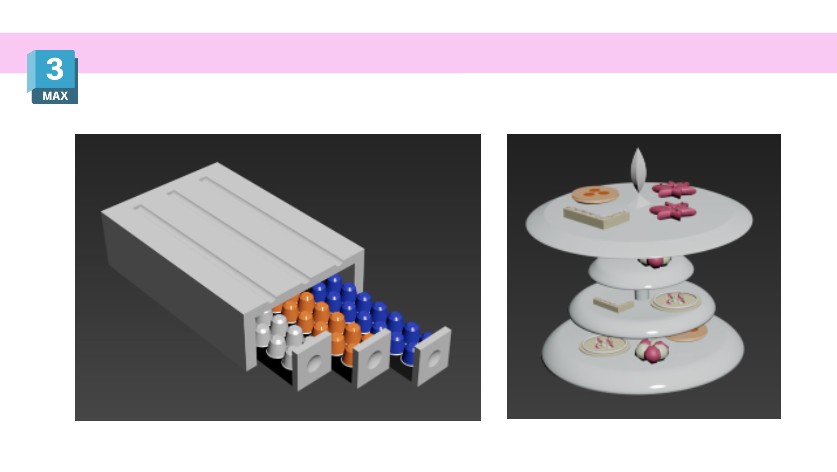 3
MAX